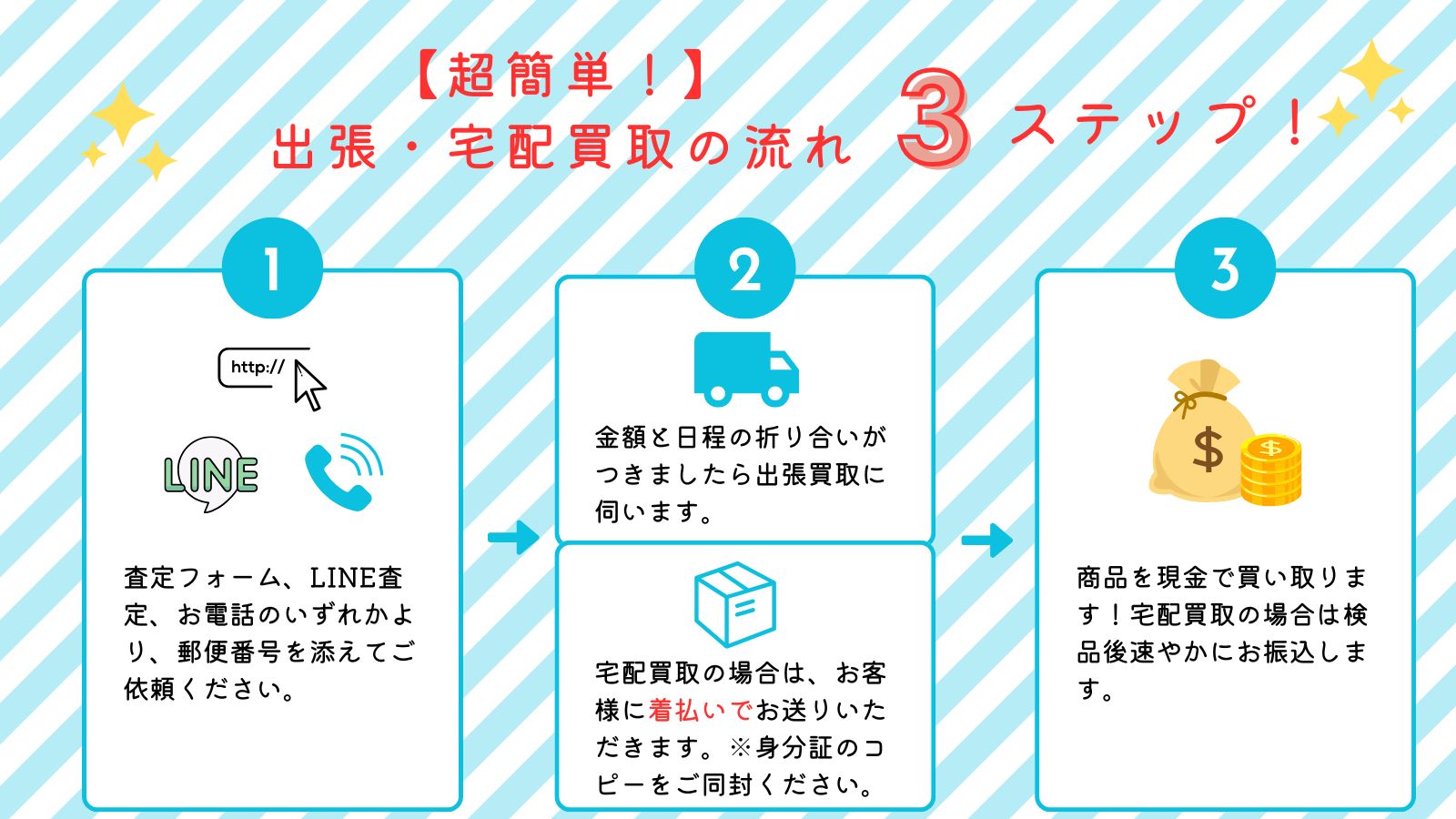 【超簡単！】
出張・宅配買取の流れ 3 ステップ！

1

http://

LINE

査定フォーム、LINE査定、お電話のいずれかより、郵便番号を添えてご依頼ください。

2

金額と日程の折り合いがつきましたら出張買取に伺います。

宅配買取の場合は、お客様に着払いでお送りいただきます。※身分証のコピーをご同封ください。

3

$

$

商品を現金で買い取ります！宅配買取の場合は検品後速やかにお振込します。